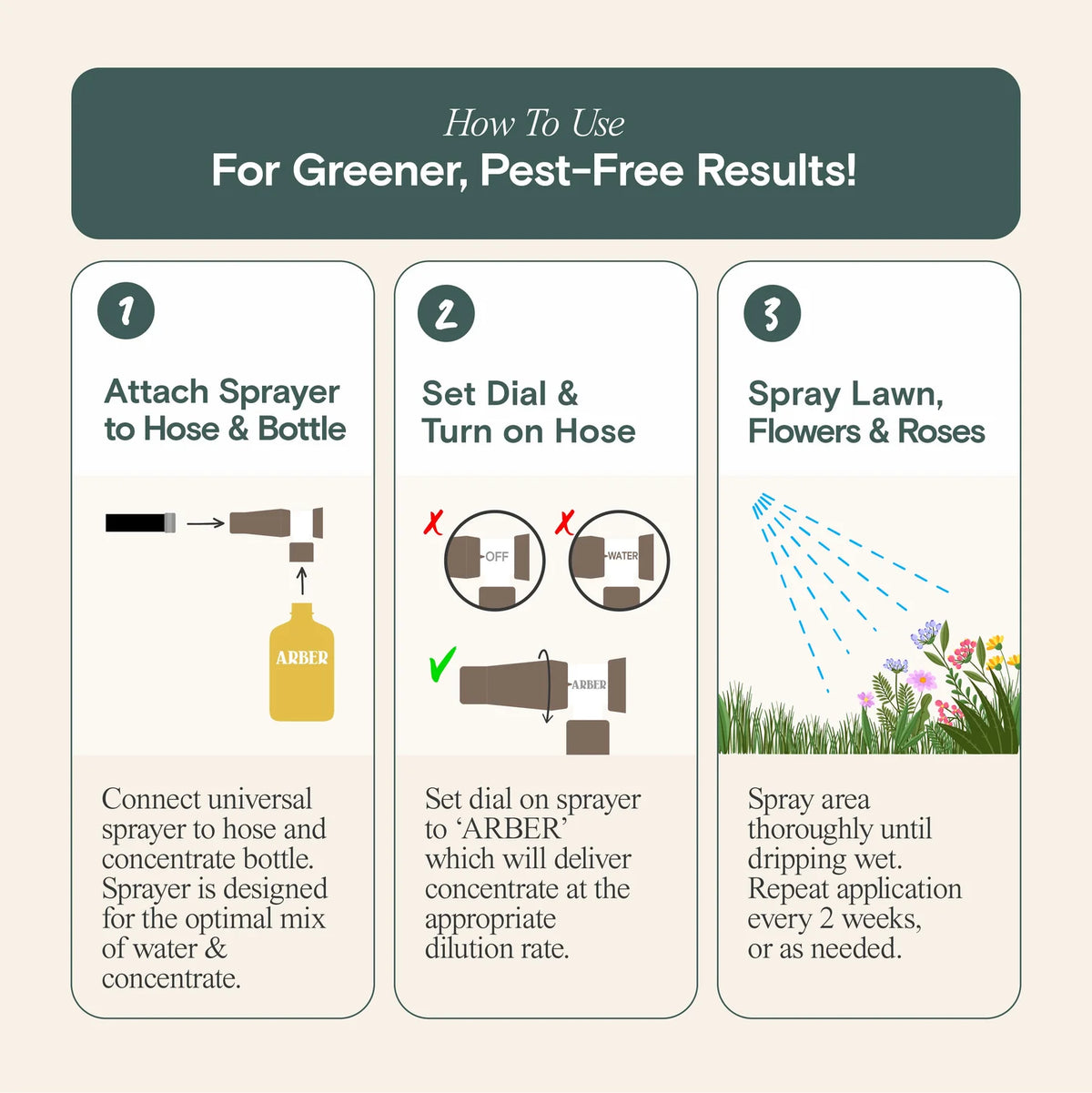 How To Use
For Greener, Pest-Free Results!

1

Attach Sprayer to Hose & Bottle

ARBER

Connect universal sprayer to hose and concentrate bottle. Sprayer is designed for the optimal mix of water & concentrate.

2

Set Dial & Turn on Hose

OFF

WATER

ARBER

Set dial on sprayer to 'ARBER' which will deliver concentrate at the appropriate dilution rate.

3

Spray Lawn, Flowers & Roses

Spray area thoroughly until dripping wet. Repeat application every 2 weeks, or as needed.