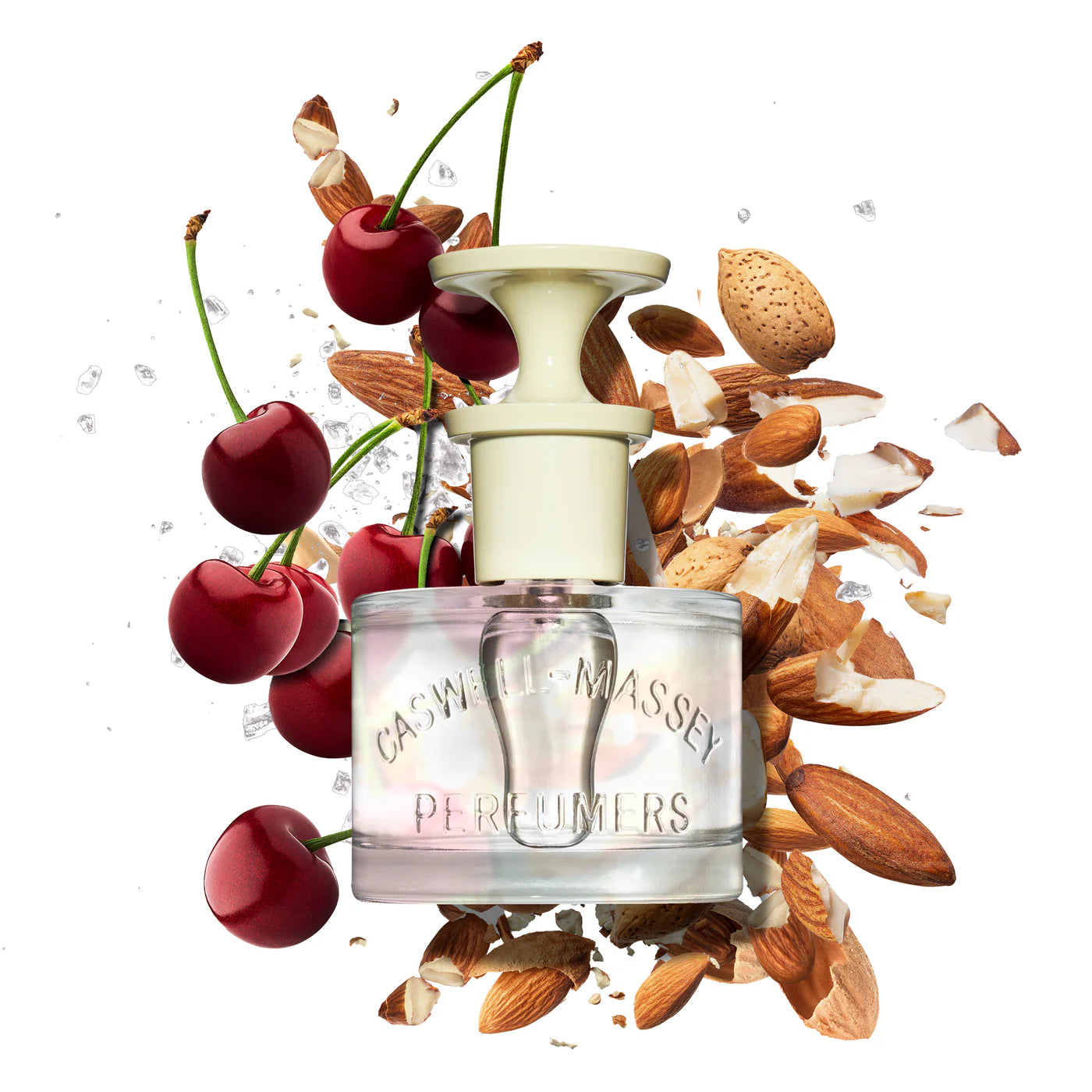 CASWELL-MASSEY
PERFUMERS