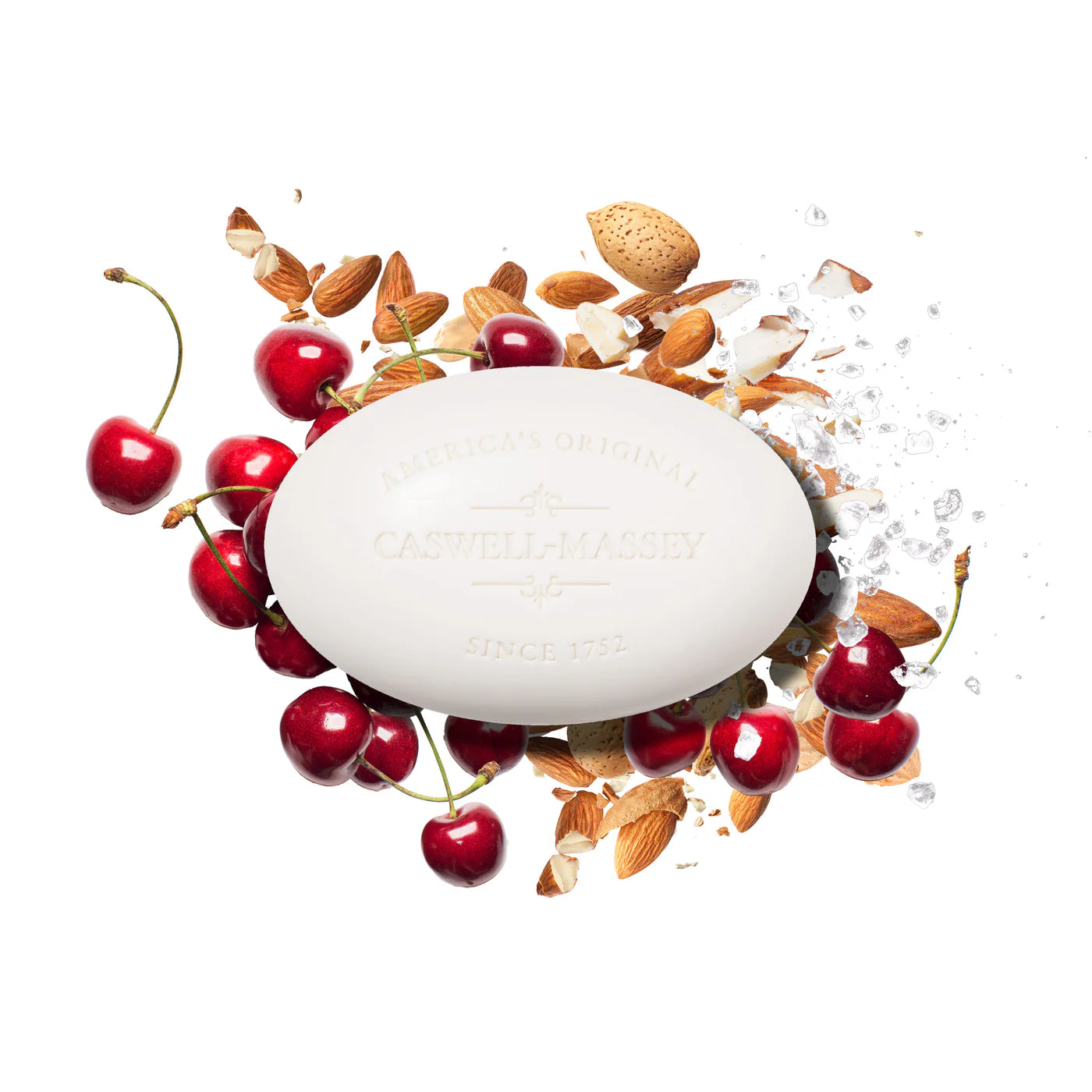 AMERICA'S ORIGINAL

CASWELL-MASSEY

SINCE 1752